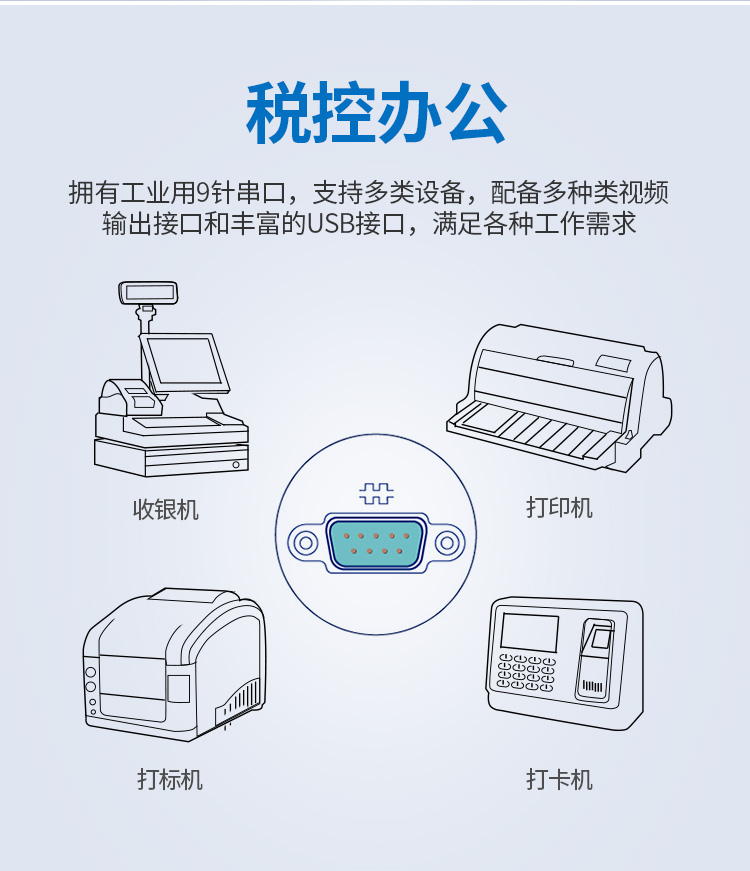 税控办公

拥有工业用9针串口，支持多类设备，配备多种类视频输出接口和丰富的USB接口，满足各种工作需求

收银机

打印机

打标机

打卡机