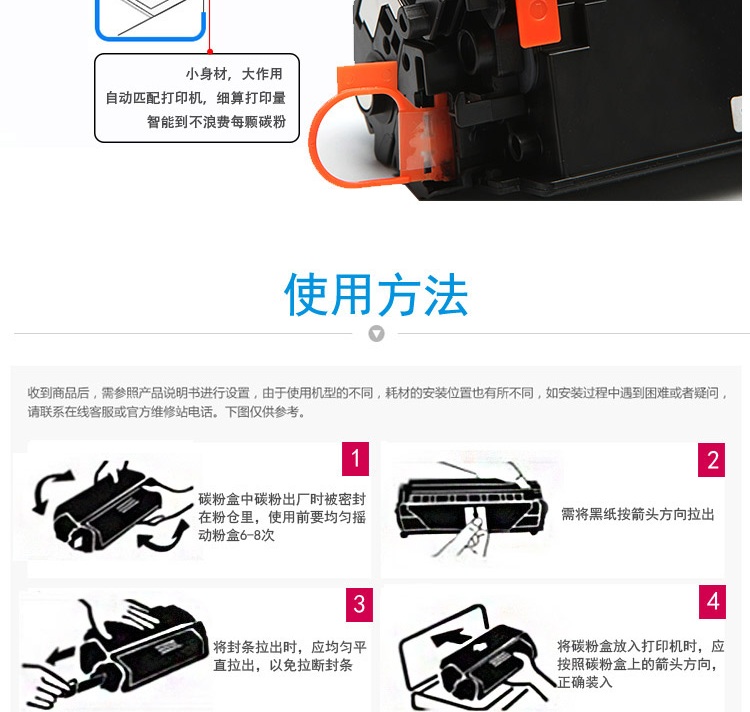 小身材，大作用
自动匹配打印机，细算打印量
智能到不浪费每颗碳粉

使用方法

收到商品后，需参照产品说明书进行设置，由于使用机型的不同，耗材的安装位置也有所不同，如安装过程中遇到困难或者疑问，请联系在线客服或官方维修站电话。下图仅供参考。

1
碳粉盒中碳粉出厂时被密封在粉仓里，使用前要均匀摇动粉盒6-8次

2
需将黑纸按箭头方向拉出

3
将封条拉出时，应均匀平直拉出，以免拉断封条

4
将碳粉盒放入打印机时，应按照碳粉盒上的箭头方向，正确装入